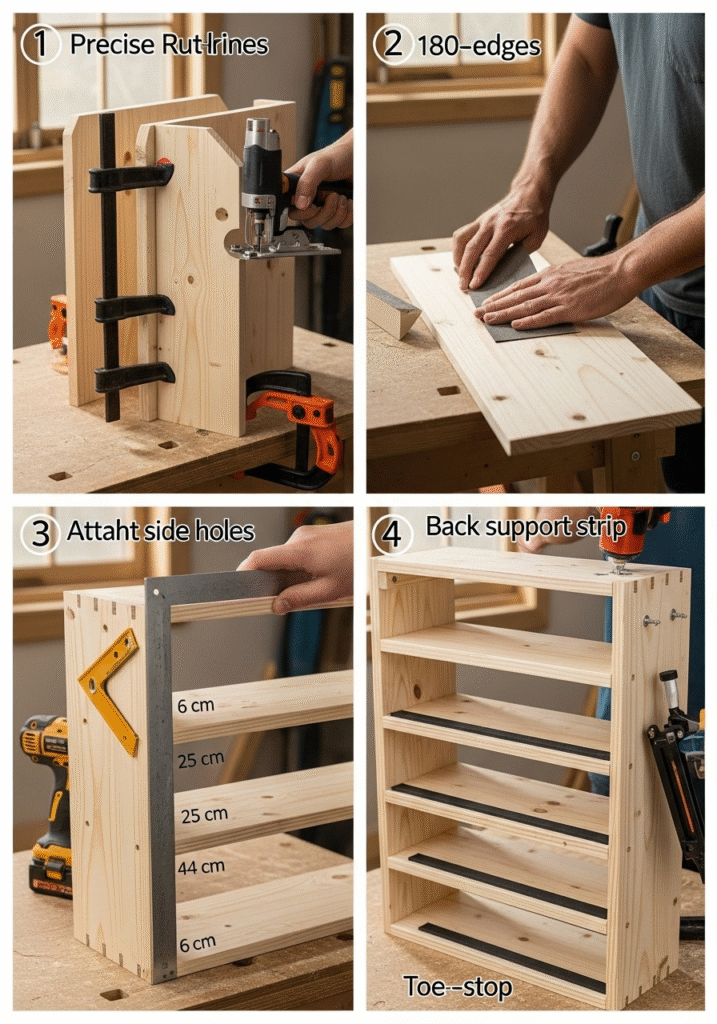 1 Precise Rut lrines

2 180-edges

3 Attaht side holes

6 cm
25 cm
25 cm
44 cm
6 cm

4 Back support strip

Toe--stop