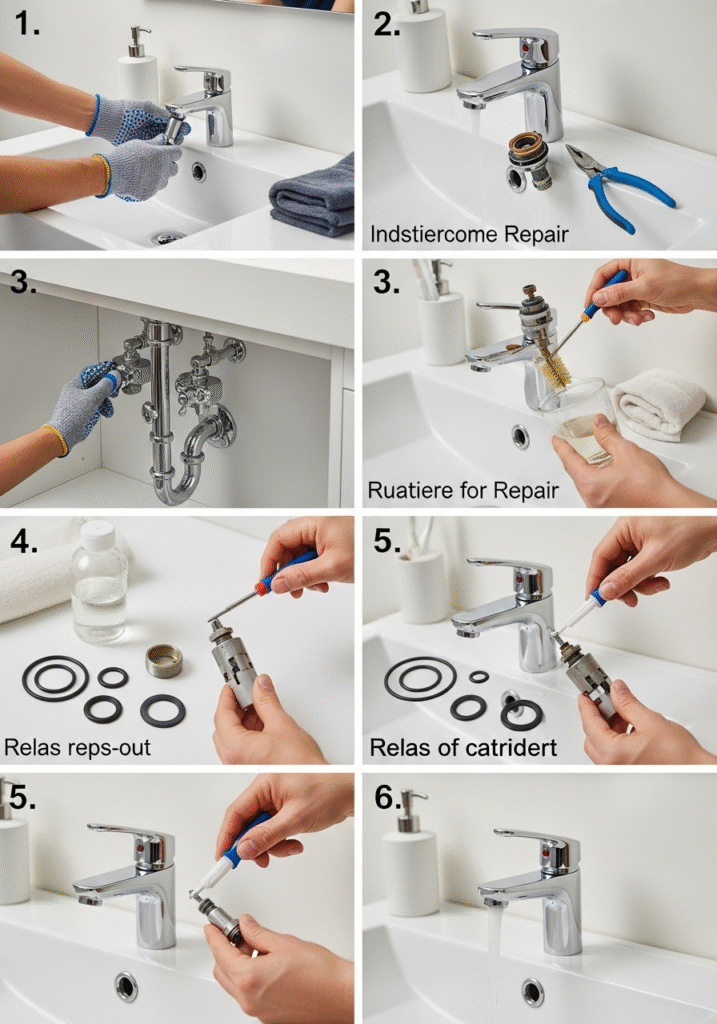 1.

2.

Indstiercome Repair

3.

3.

Ruatiere for Repair

4.

Relas reps-out

5.

Relas of catridert

5.

6.