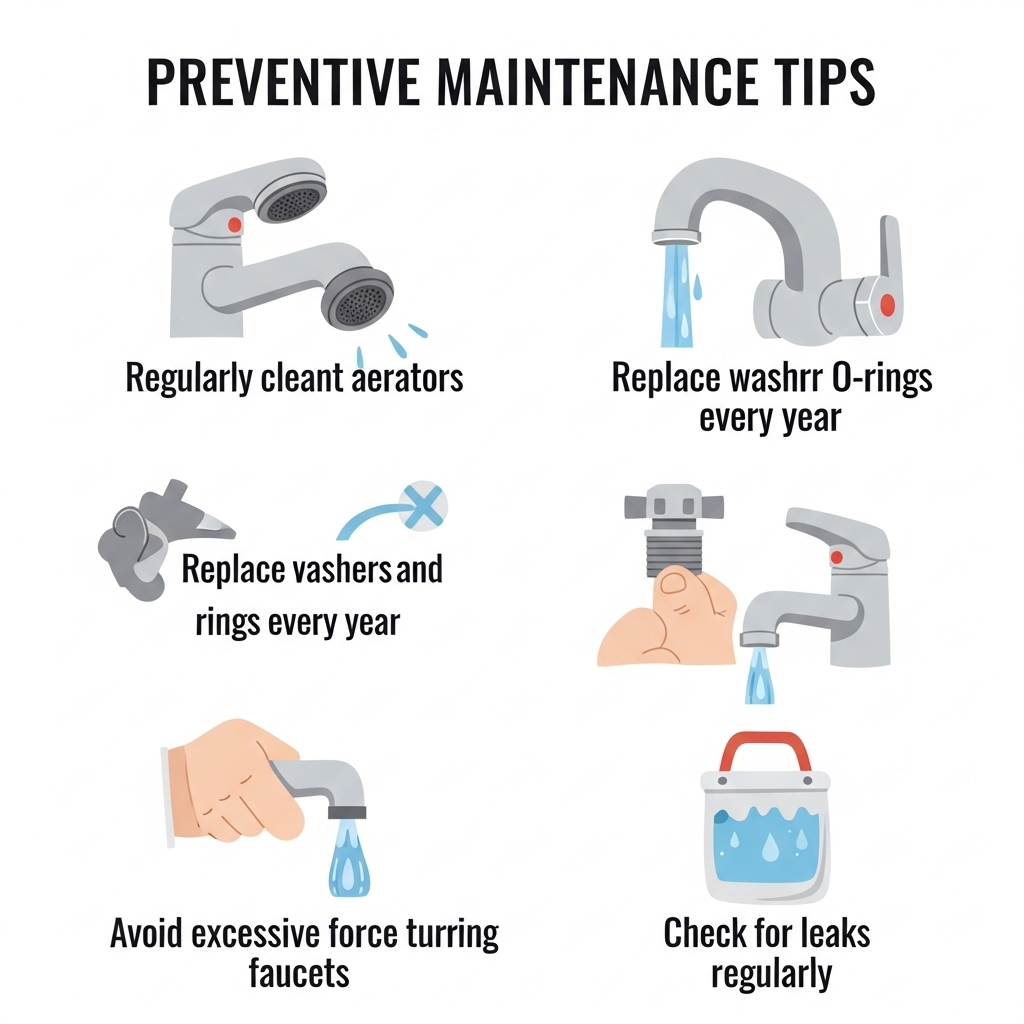 PREVENTIVE MAINTENANCE TIPS

Regularly cleant aerators

Replace washrr O-rings every year

Replace vashers and rings every year

Avoid excessive force turring faucets

Check for leaks regularly